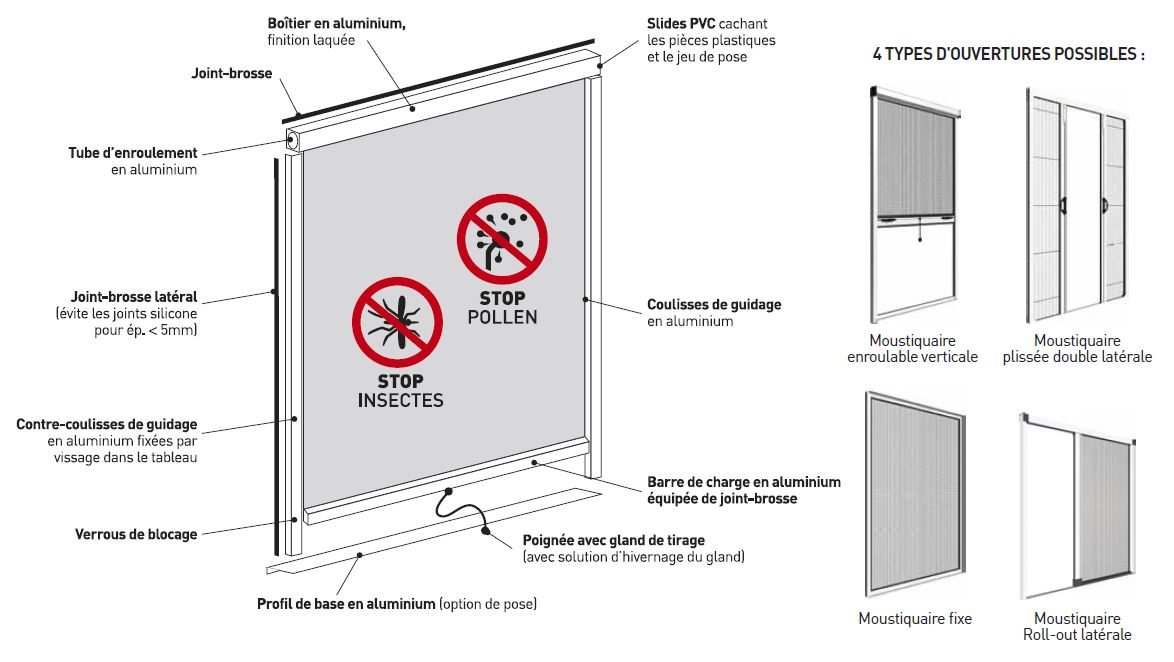 Boîtier en aluminium, finition laquée

Slides PVC cachant les pièces plastiques et le jeu de pose

Joint-brosse

Tube d'enroulement en aluminium

Joint-brosse latéral (évite les joints silicone pour ép. < 5mm)

Contre-coulisses de guidage en aluminium fixées par vissage dans le tableau

Verrous de blocage

STOP POLLEN

STOP INSECTES

Coulisses de guidage en aluminium

Barre de charge en aluminium équipée de joint-brosse

Poignée avec gland de tirage (avec solution d'hivernage du gland)

Profil de base en aluminium (option de pose)

4 TYPES D'OUVERTURES POSSIBLES :

Moustiquaire enroulable verticale

Moustiquaire plissée double latérale

Moustiquaire fixe

Moustiquaire Roll-out latérale